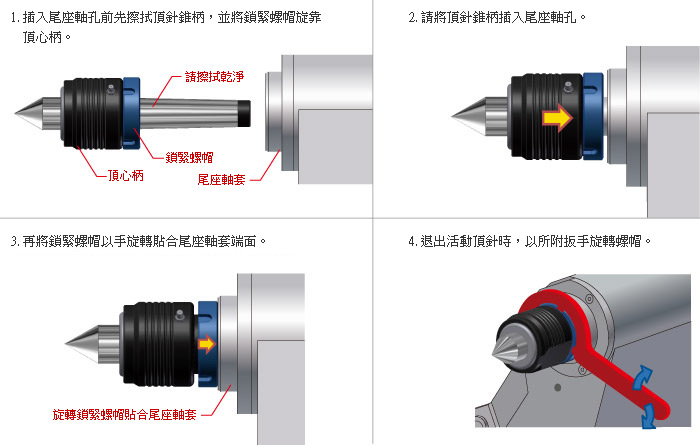 1. 插入尾座軸孔前先擦拭頂針錐柄，並將鎖緊螺帽旋靠頂心柄。

請擦拭乾淨

鎖緊螺帽

頂心柄

尾座軸套

2. 請將頂針錐柄插入尾座軸孔。

3. 再將鎖緊螺帽以手旋轉貼合尾座軸套端面。

旋轉鎖緊螺帽貼合尾座軸套

4. 退出活動頂針時，以所附扳手旋轉螺帽。